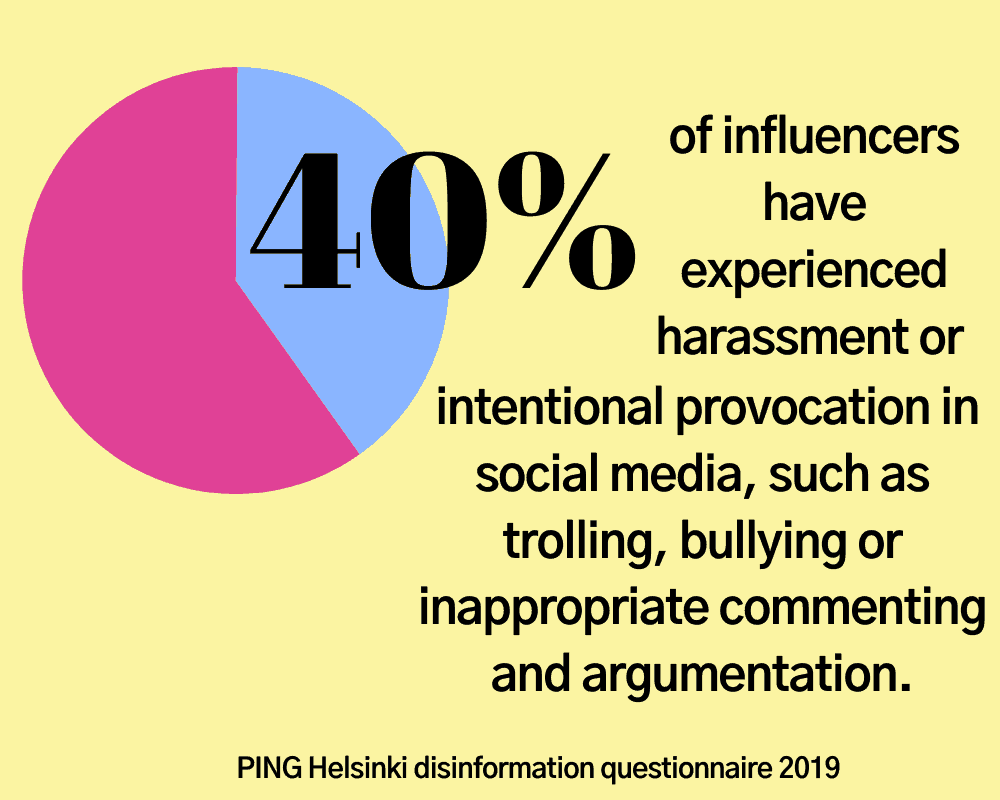 40%

of influencers have experienced harassment or intentional provocation in social media, such as trolling, bullying or inappropriate commenting and argumentation.

PING Helsinki disinformation questionnaire 2019